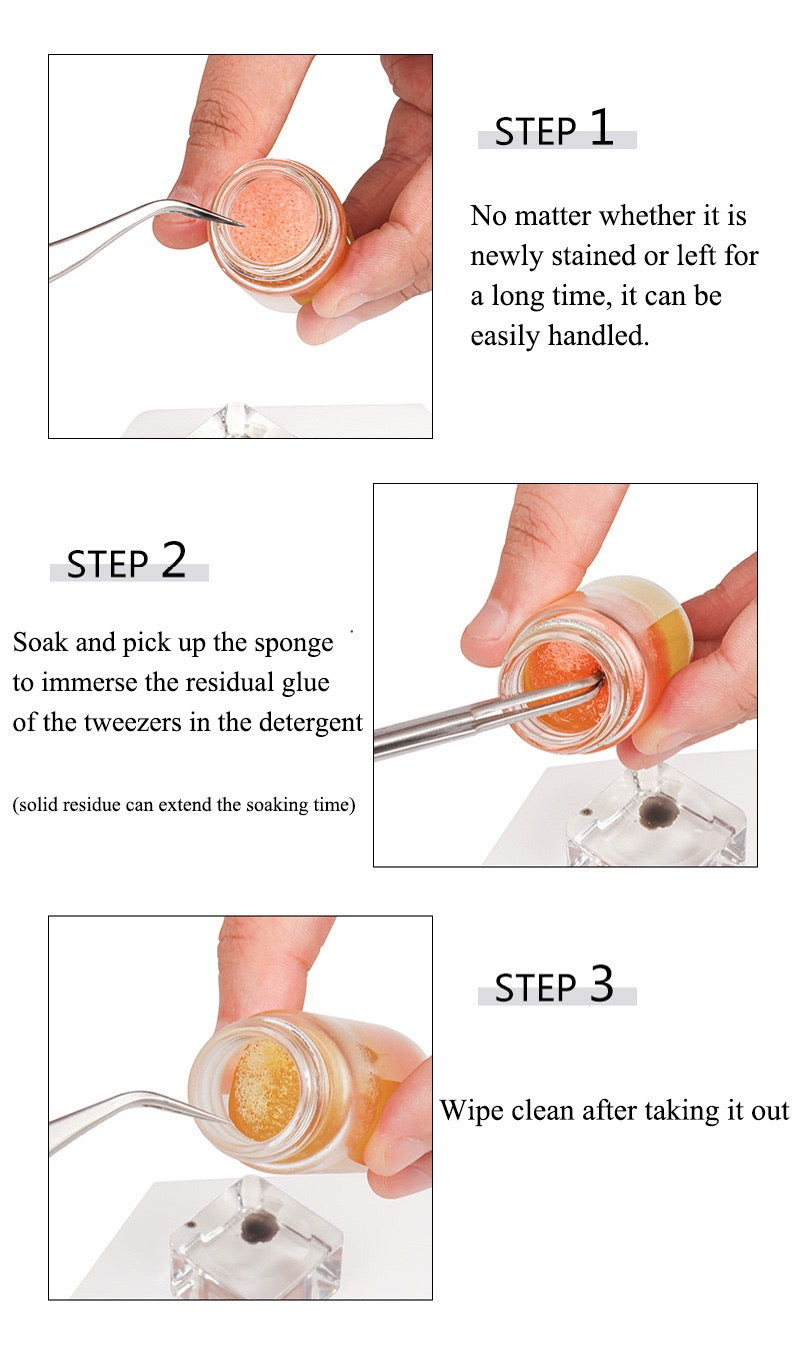 STEP 1

No matter whether it is newly stained or left for a long time, it can be easily handled.

STEP 2

Soak and pick up the sponge to immerse the residual glue of the tweezers in the detergent

(solid residue can extend the soaking time)

STEP 3

Wipe clean after taking it out